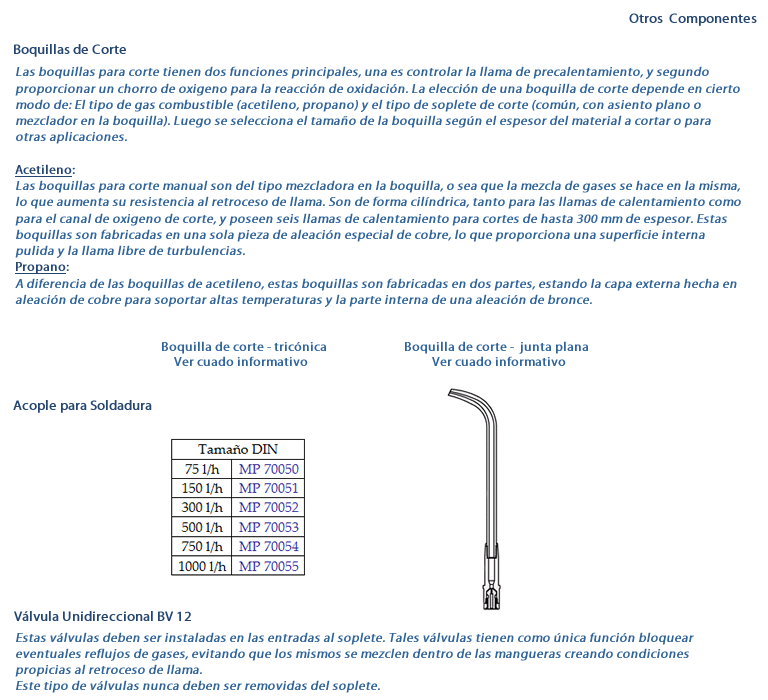 Otros Componentes

Boquillas de Corte

Las boquillas para corte tienen dos funciones principales, una es controlar la llama de precalentamiento, y segundo proporcionar un chorro de oxigeno para la reacción de oxidación. La elección de una boquilla de corte depende en cierto modo de: El tipo de gas combustible (acetileno, propano) y el tipo de soplete de corte (común, con asiento plano o mezclador en la boquilla). Luego se selecciona el tamaño de la boquilla según el espesor del material a cortar o para otras aplicaciones.

Acetileno:
Las boquillas para corte manual son del tipo mezcladora en la boquilla, o sea que la mezcla de gases se hace en la misma, lo que aumenta su resistencia al retroceso de llama. Son de forma cilíndrica, tanto para las llamas de calentamiento como para el canal de oxigeno de corte, y poseen seis llamas de calentamiento para cortes de hasta 300 mm de espesor. Estas boquillas son fabricadas en una sola pieza de aleación especial de cobre, lo que proporciona una superficie interna pulida y la llama libre de turbulencias.
Propano:
A diferencia de las boquillas de acetileno, estas boquillas son fabricadas en dos partes, estando la capa externa hecha en aleación de cobre para soportar altas temperaturas y la parte interna de una aleación de bronce.

Boquilla de corte - tricónica
Ver cuado informativo

Boquilla de corte - junta plana
Ver cuado informativo

Acople para Soldadura

| Tamaño DIN | |
|---|---|
| 75 l/h | MP 70050 |
| 150 l/h | MP 70051 |
| 300 l/h | MP 70052 |
| 500 l/h | MP 70053 |
| 750 l/h | MP 70054 |
| 1000 l/h | MP 70055 |

Válvula Unidireccional BV 12

Estas válvulas deben ser instaladas en las entradas al soplete. Tales válvulas tienen como única función bloquear eventuales reflujos de gases, evitando que los mismos se mezclen dentro de las mangueras creando condiciones propicias al retroceso de llama.
Este tipo de válvulas nunca deben ser removidas del soplete.